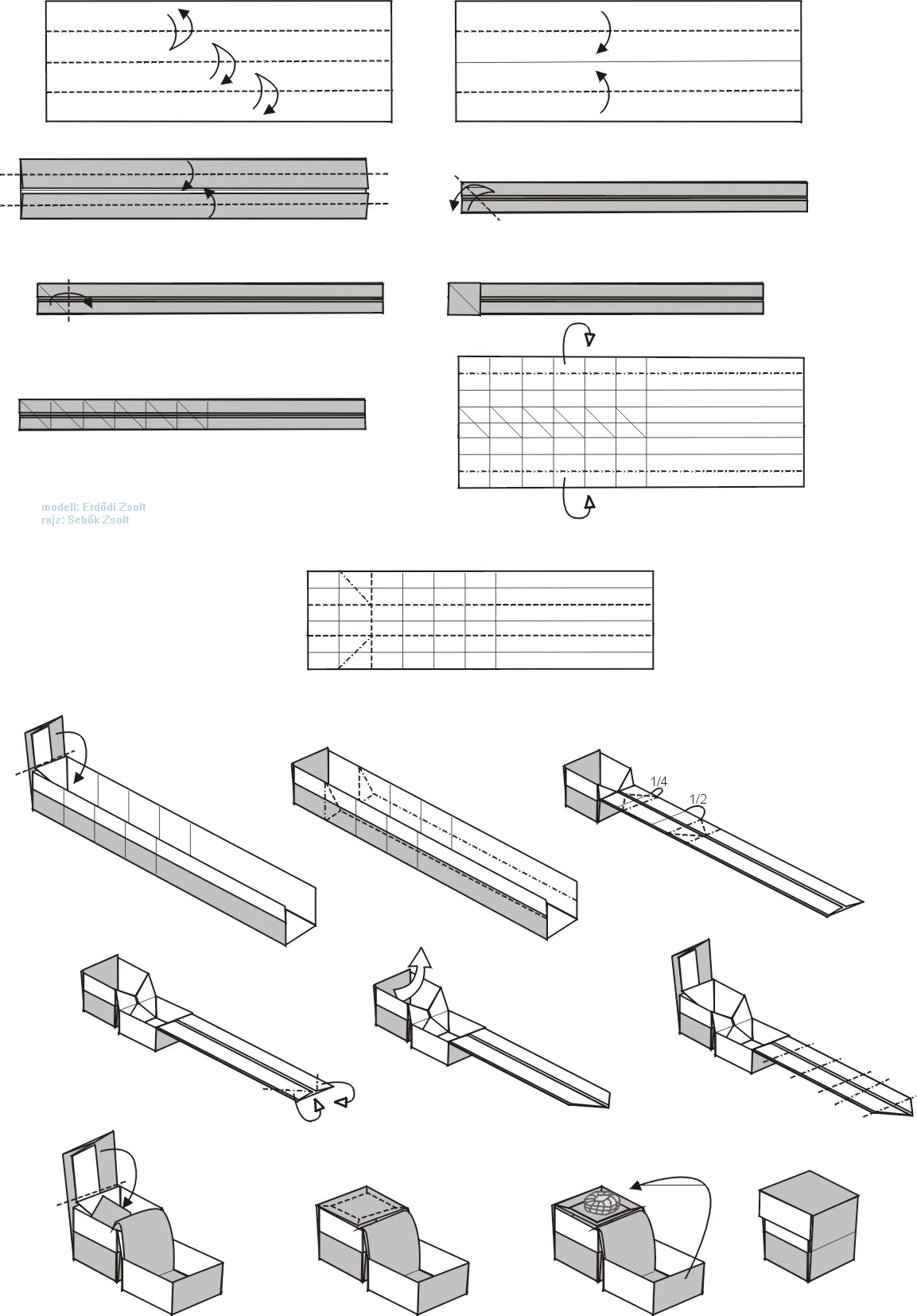 modell: Erdődi Zsolt
rajz: Sebők Zsolt

1/4
1/2